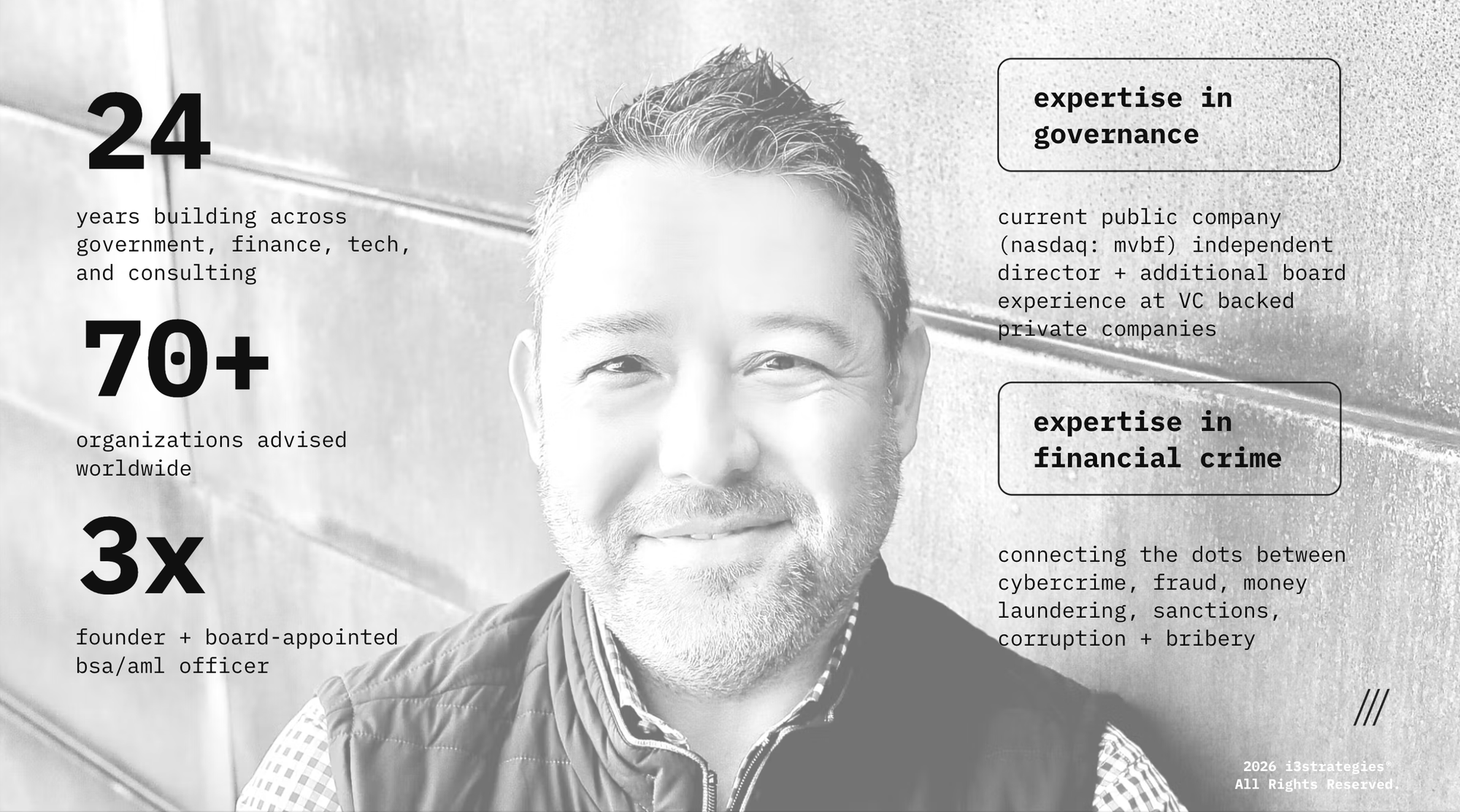 24

years building across government, finance, tech, and consulting

70+

organizations advised worldwide

3x

founder + board-appointed bsa/aml officer

expertise in governance

current public company (nasdaq: mvbf) independent director + additional board experience at VC backed private companies

expertise in financial crime

connecting the dots between cybercrime, fraud, money laundering, sanctions, corruption + bribery

///

2026 i3strategies®
All Rights Reserved.